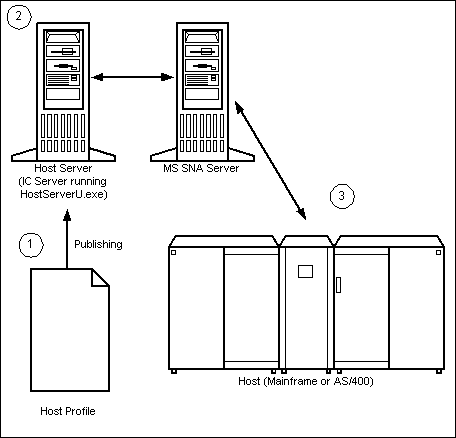 2

Host Server (IC Server running HostServerU.exe)

MS SNA Server

3

1

Publishing

Host (Mainframe or AS/400)

Host Profile